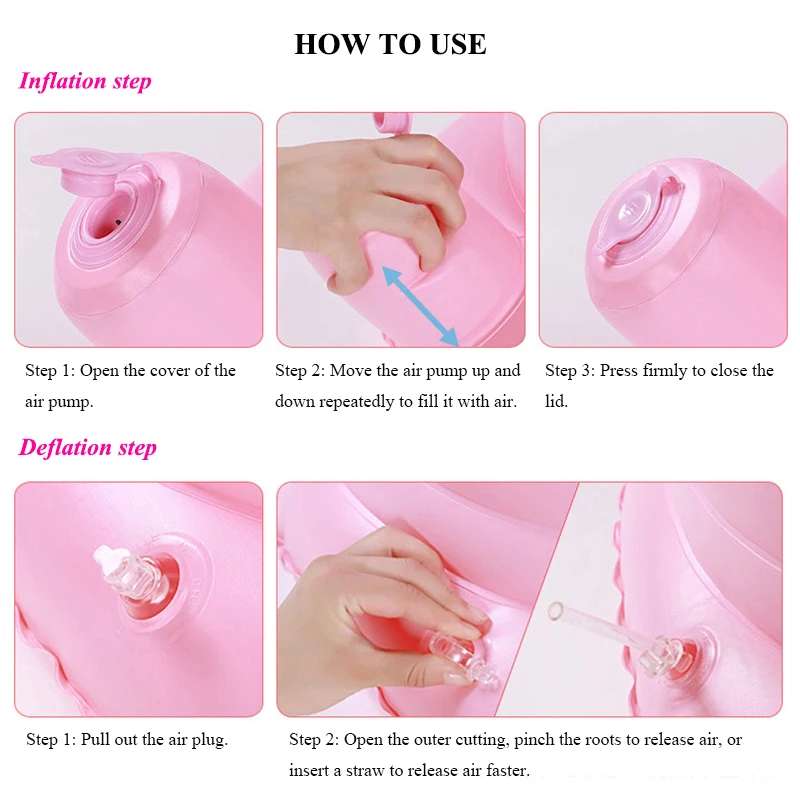 HOW TO USE

Inflation step

Step 1: Open the cover of the air pump.

Step 2: Move the air pump up and down repeatedly to fill it with air.

Step 3: Press firmly to close the lid.

Deflation step

Step 1: Pull out the air plug.

Step 2: Open the outer cutting, pinch the roots to release air, or insert a straw to release air faster.