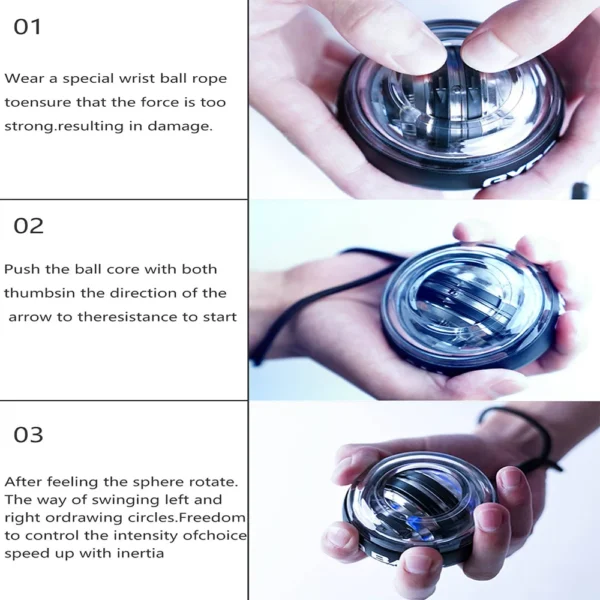 01

Wear a special wrist ball rope toensure that the force is too strong.resulting in damage.

02

Push the ball core with both thumbsin the direction of the arrow to theresistance to start

03

After feeling the sphere rotate. The way of swinging left and right ordrawing circles.Freedom to control the intensity ofchoice speed up with inertia